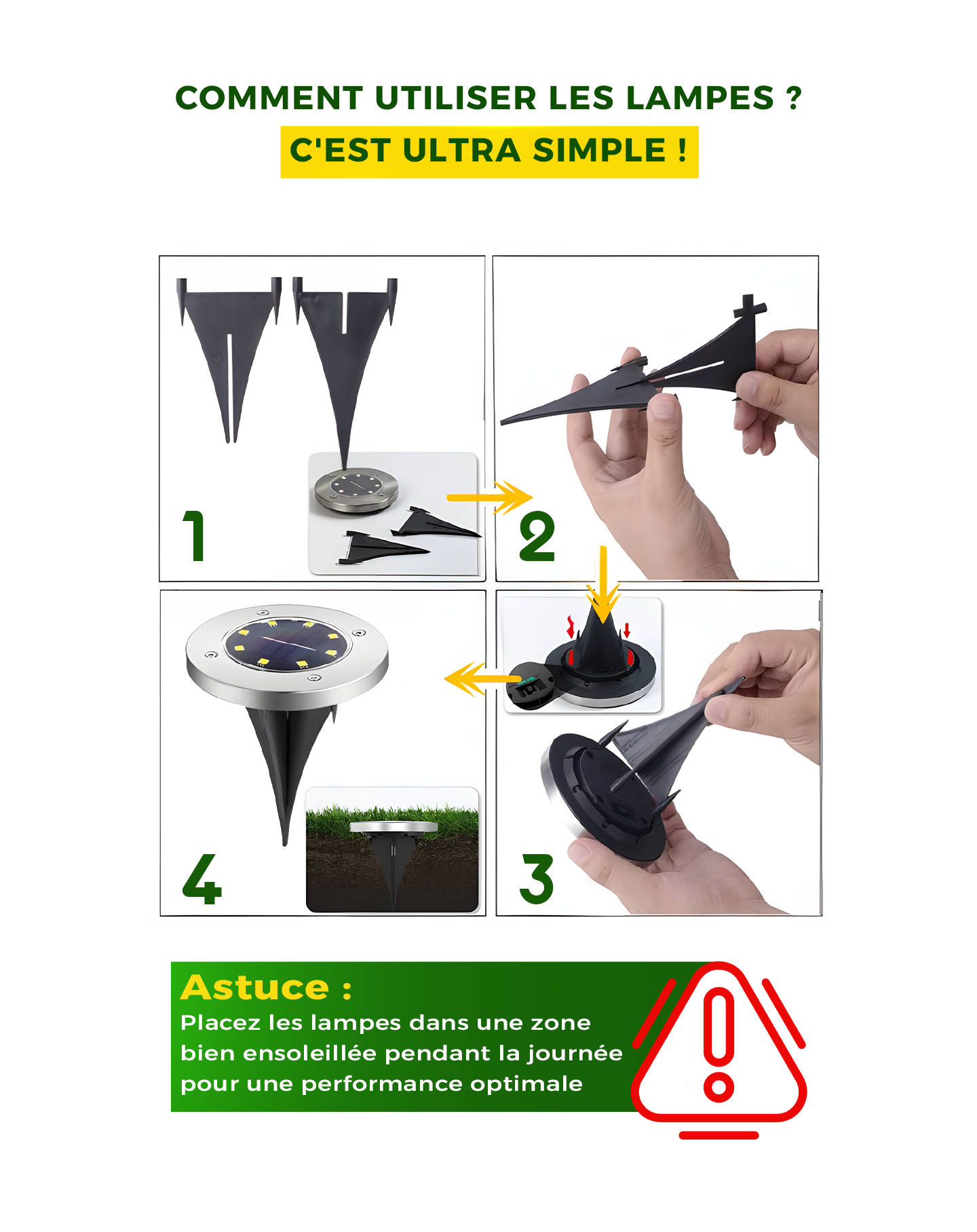 COMMENT UTILISER LES LAMPES ?
C'EST ULTRA SIMPLE !

1

2

4

3

Astuce :
Placez les lampes dans une zone bien ensoleillée pendant la journée pour une performance optimale